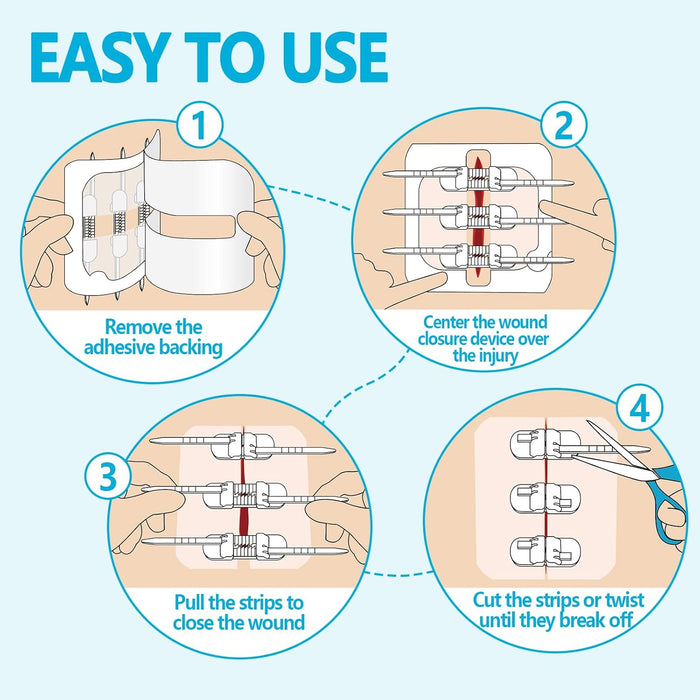 EASY TO USE

1
Remove the adhesive backing

2
Center the wound closure device over the injury

3
Pull the strips to close the wound

4
Cut the strips or twist until they break off