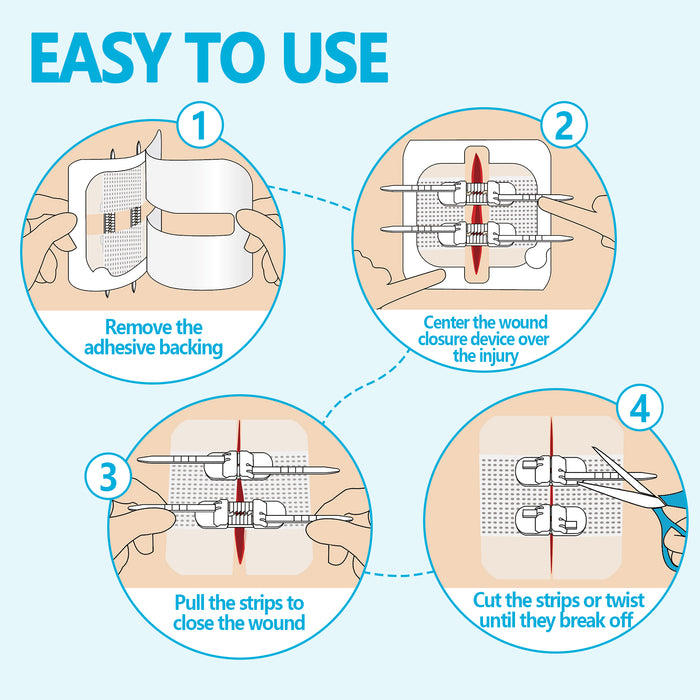 EASY TO USE

1

Remove the adhesive backing

2

Center the wound closure device over the injury

3

Pull the strips to close the wound

4

Cut the strips or twist until they break off