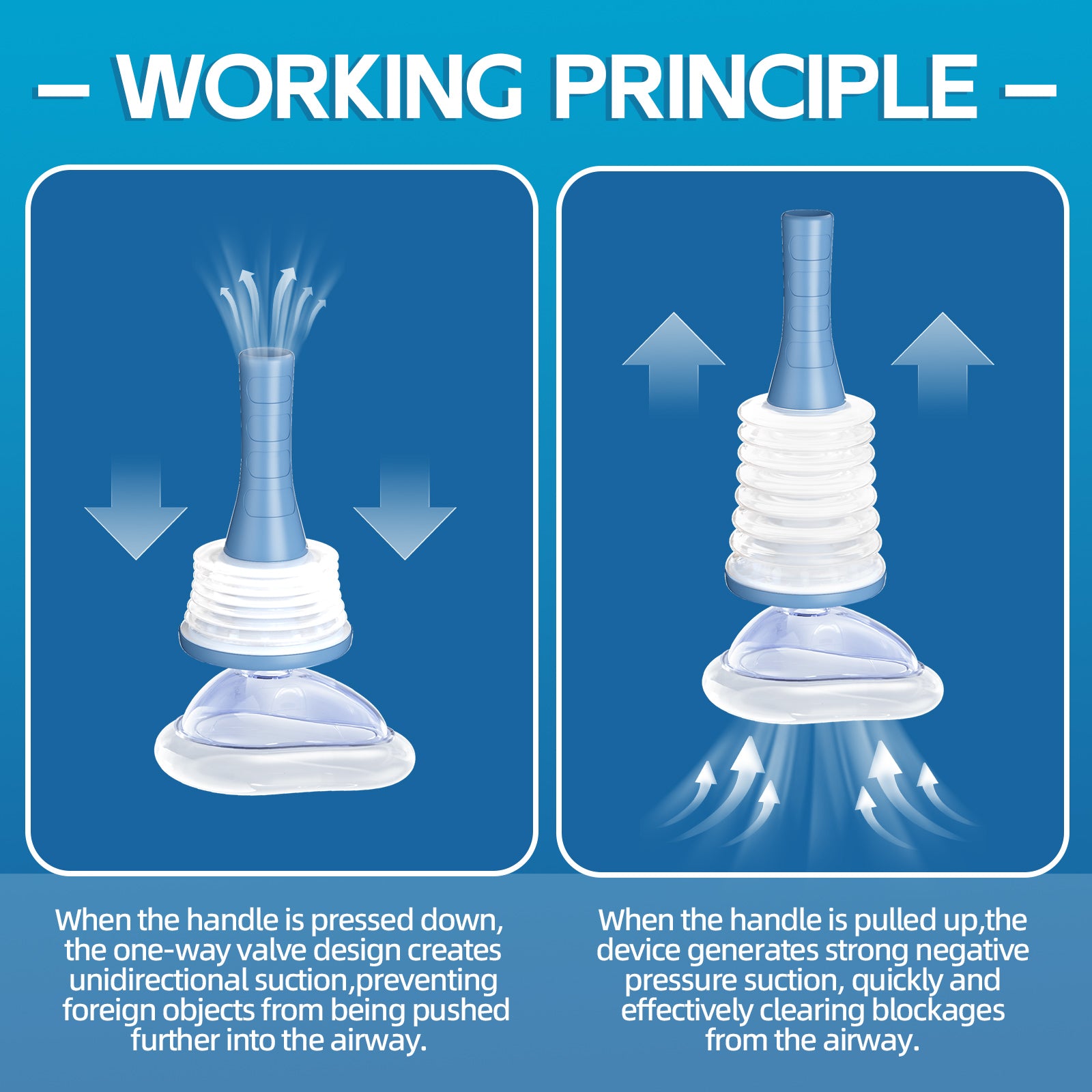 — WORKING PRINCIPLE —

When the handle is pressed down, the one-way valve design creates unidirectional suction,preventing foreign objects from being pushed further into the airway.

When the handle is pulled up,the device generates strong negative pressure suction, quickly and effectively clearing blockages from the airway.