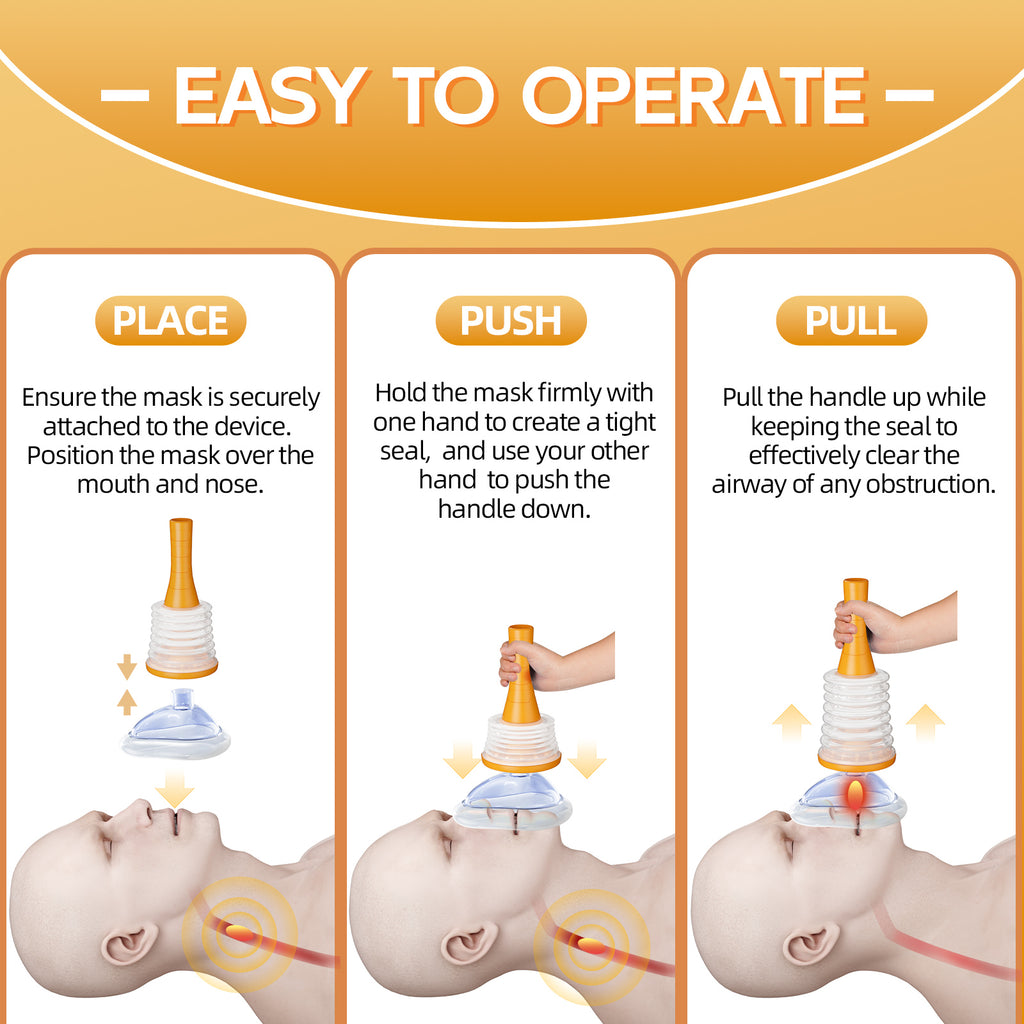 – EASY TO OPERATE –

PLACE

Ensure the mask is securely attached to the device. Position the mask over the mouth and nose.

PUSH

Hold the mask firmly with one hand to create a tight seal, and use your other hand to push the handle down.

PULL

Pull the handle up while keeping the seal to effectively clear the airway of any obstruction.