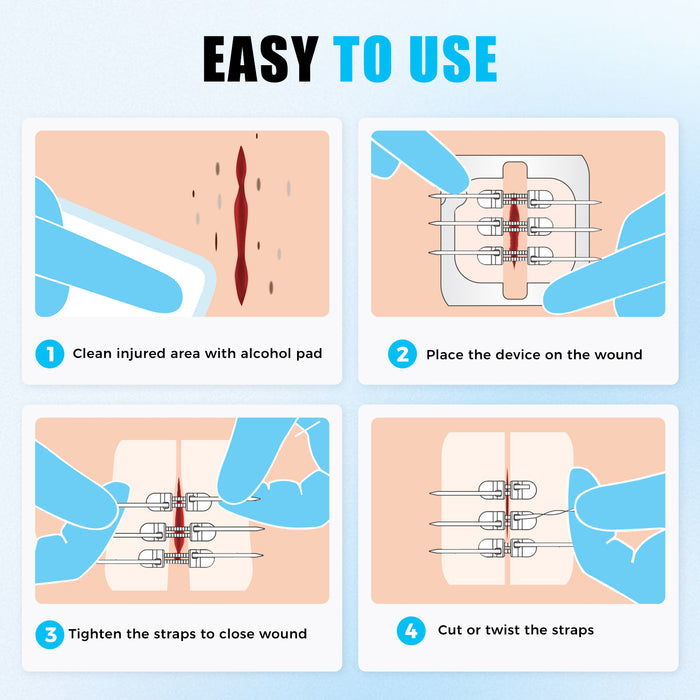 EASY TO USE

1 Clean injured area with alcohol pad

2 Place the device on the wound

3 Tighten the straps to close wound

4 Cut or twist the straps