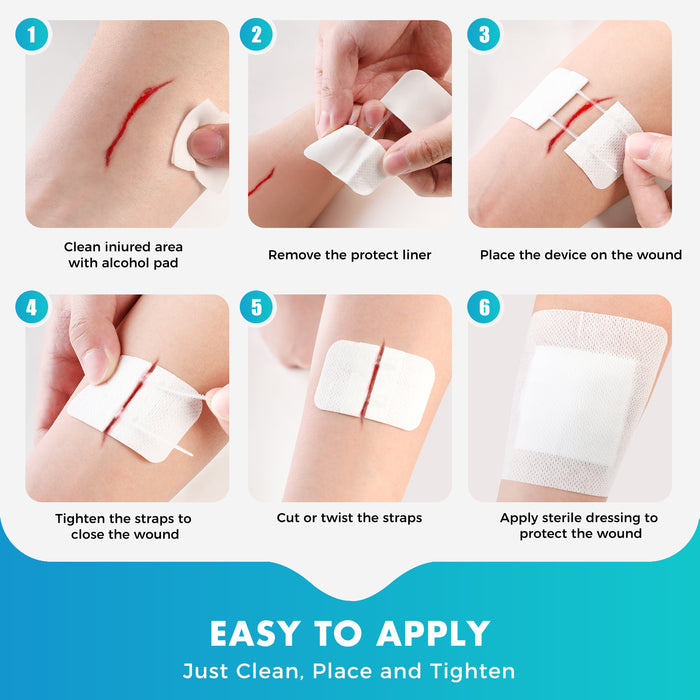 1

Clean iniured area with alcohol pad

2

Remove the protect liner

3

Place the device on the wound

4

Tighten the straps to close the wound

5

Cut or twist the straps

6

Apply sterile dressing to protect the wound

EASY TO APPLY

Just Clean, Place and Tighten