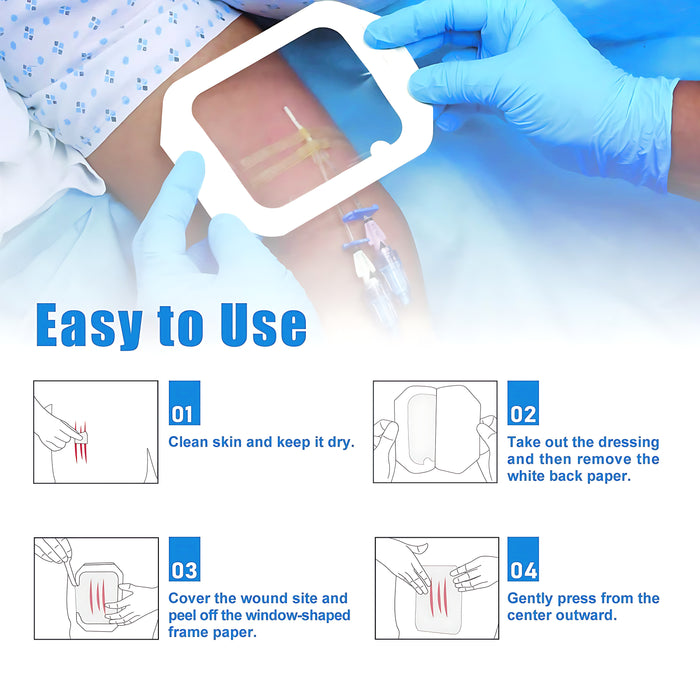 Easy to Use

01
Clean skin and keep it dry.

02
Take out the dressing and then remove the white back paper.

03
Cover the wound site and peel off the window-shaped frame paper.

04
Gently press from the center outward.