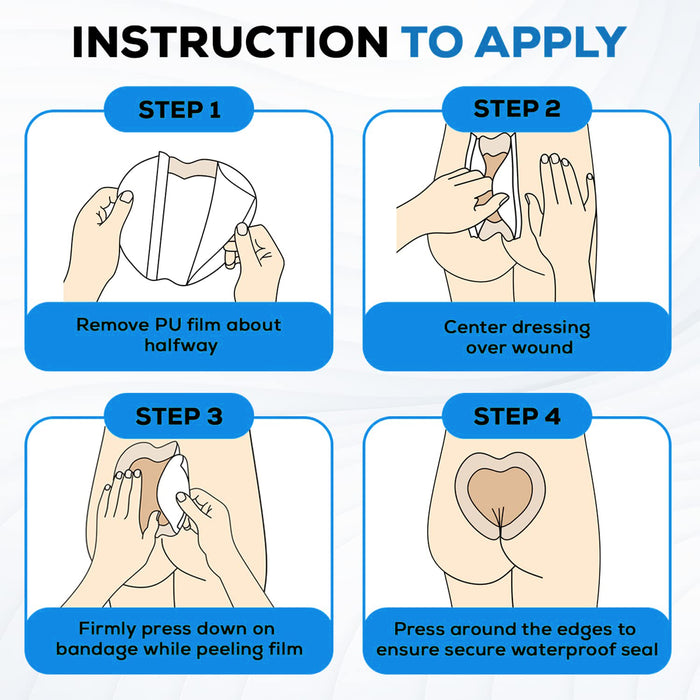 INSTRUCTION TO APPLY

STEP 1

Remove PU film about halfway

STEP 2

Center dressing over wound

STEP 3

Firmly press down on bandage while peeling film

STEP 4

Press around the edges to ensure secure waterproof seal