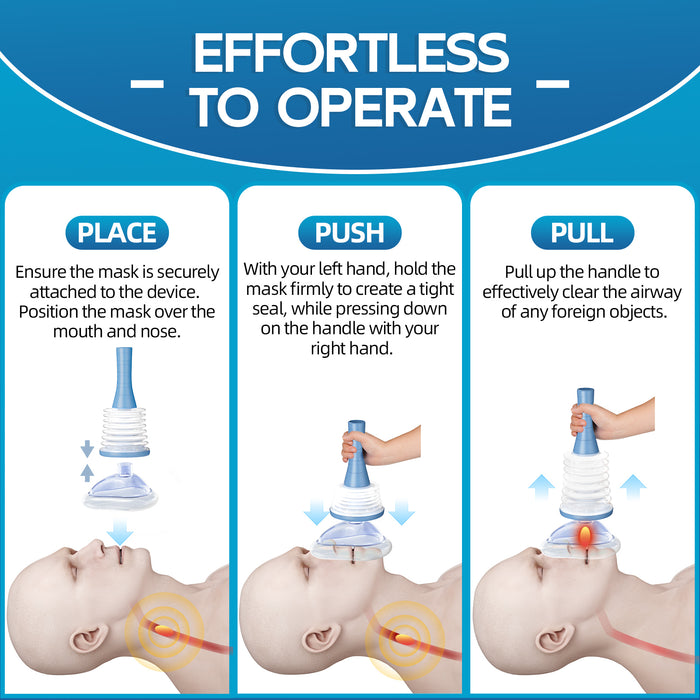 EFFORTLESS
TO OPERATE

PLACE

Ensure the mask is securely attached to the device. Position the mask over the mouth and nose.

PUSH

With your left hand, hold the mask firmly to create a tight seal, while pressing down on the handle with your right hand.

PULL

Pull up the handle to effectively clear the airway of any foreign objects.