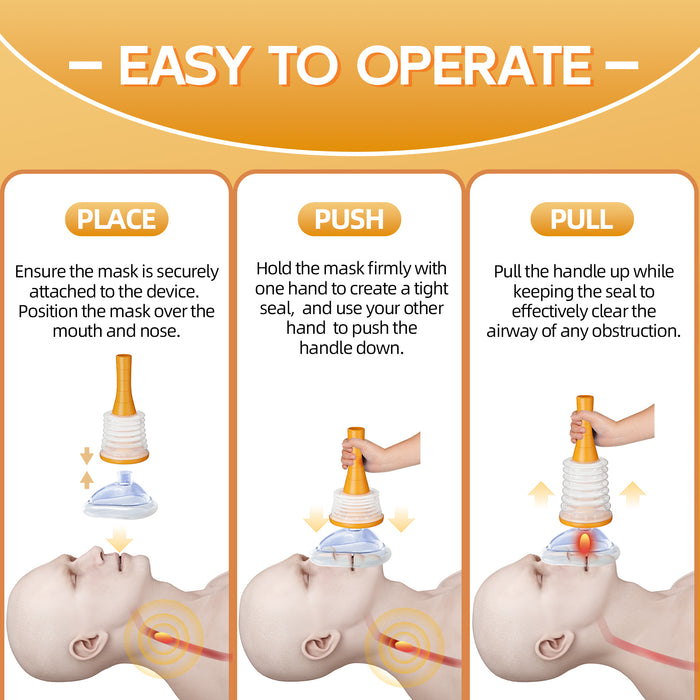 – EASY TO OPERATE –

PLACE

Ensure the mask is securely attached to the device. Position the mask over the mouth and nose.

PUSH

Hold the mask firmly with one hand to create a tight seal, and use your other hand to push the handle down.

PULL

Pull the handle up while keeping the seal to effectively clear the airway of any obstruction.