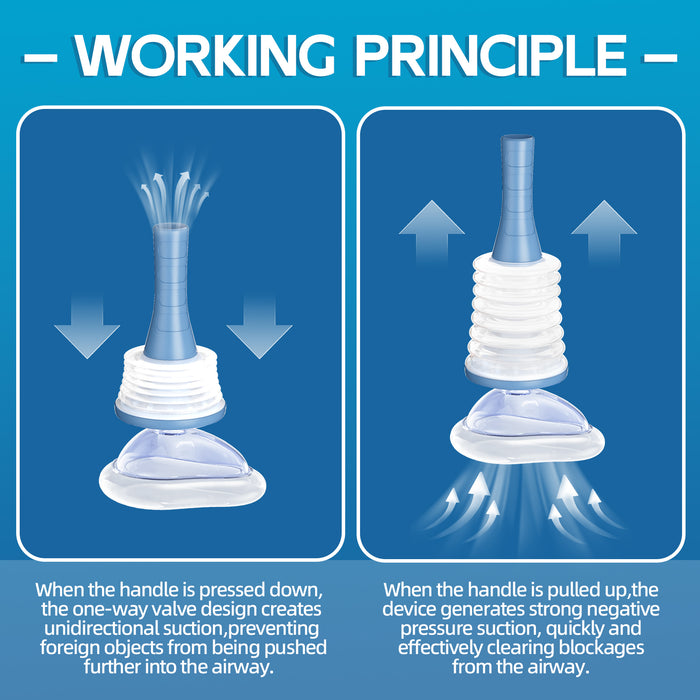 – WORKING PRINCIPLE –

When the handle is pressed down, the one-way valve design creates unidirectional suction,preventing foreign objects from being pushed further into the airway.

When the handle is pulled up,the device generates strong negative pressure suction, quickly and effectively clearing blockages from the airway.