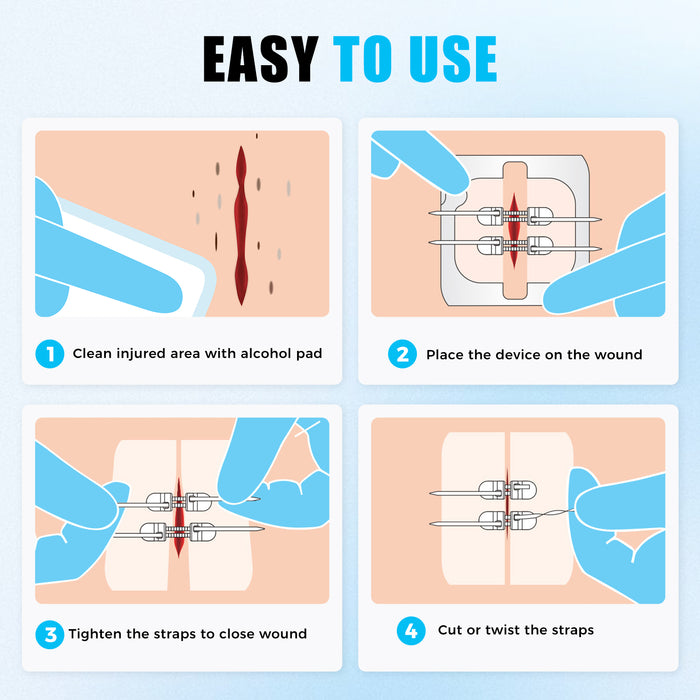 EASY TO USE

1 Clean injured area with alcohol pad

2 Place the device on the wound

3 Tighten the straps to close wound

4 Cut or twist the straps